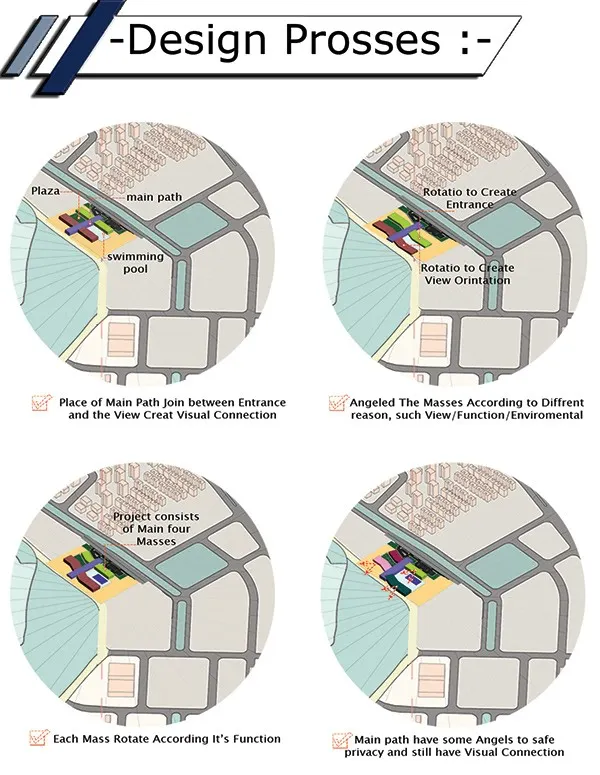 -Design Prosses :-

Plaza

main path

swimming pool

Place of Main Path Join between Entrance and the View Creat Visual Connection

Rotatio to Create Entrance

Rotatio to Create View Orintation

Angeled The Masses According to Diffrent reason, such View/Function/Enviromental

Project consists of Main four Masses

Each Mass Rotate According It's Function

Main path have some Angels to safe privacy and still have Visual Connection