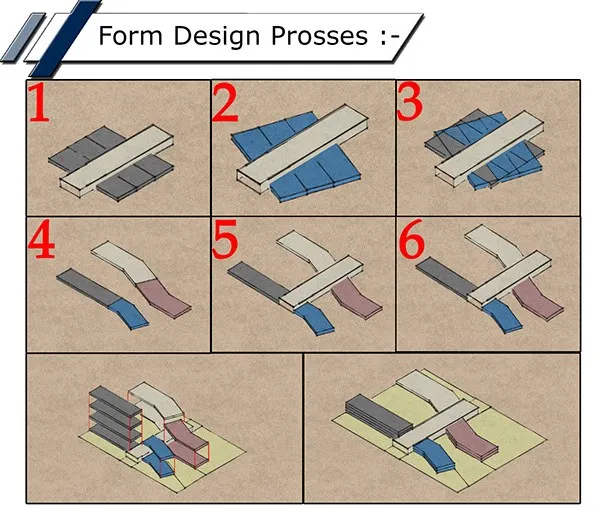 Form Design Prosses :-

1

2

3

4

5

6